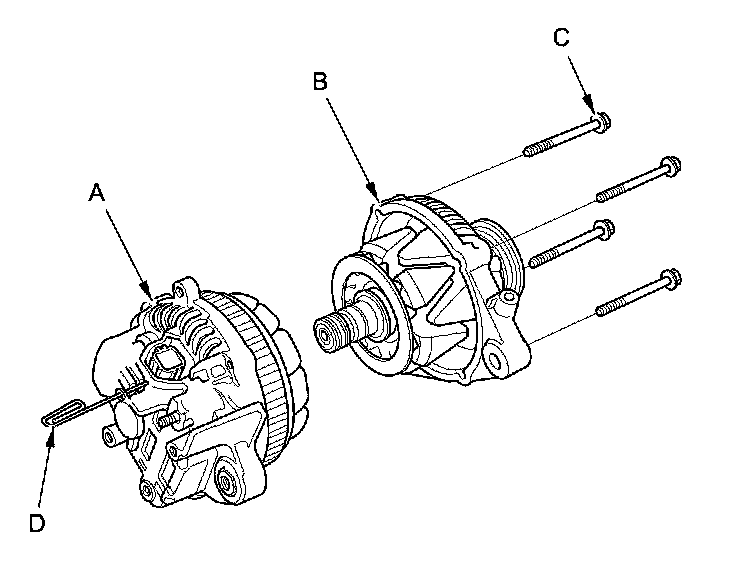 C

B

A

D