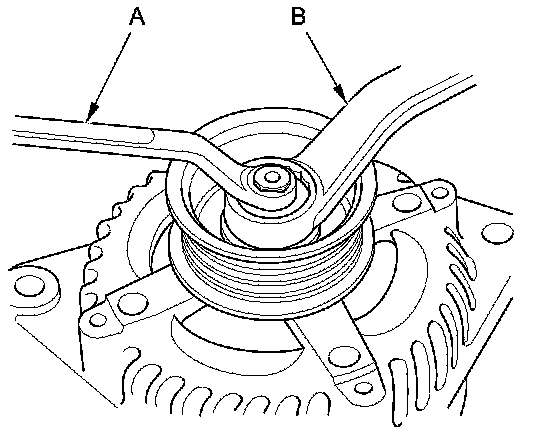 A
B