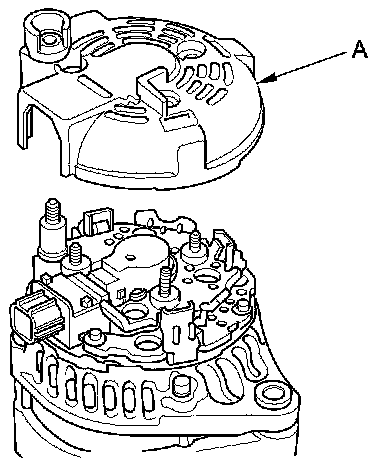 A