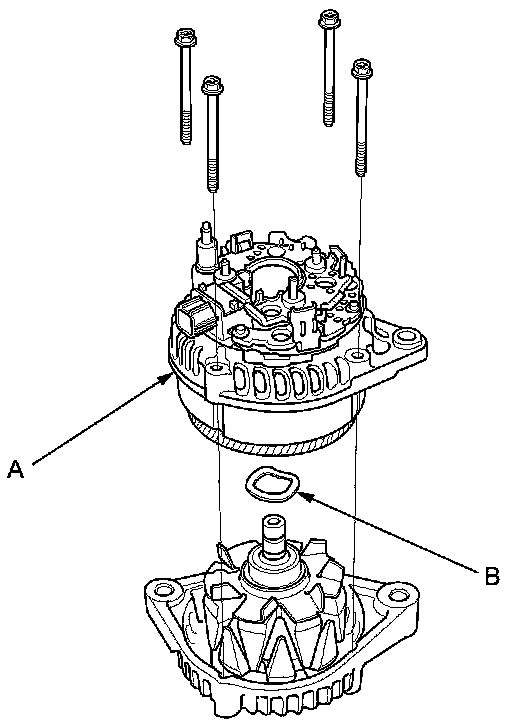 A

B