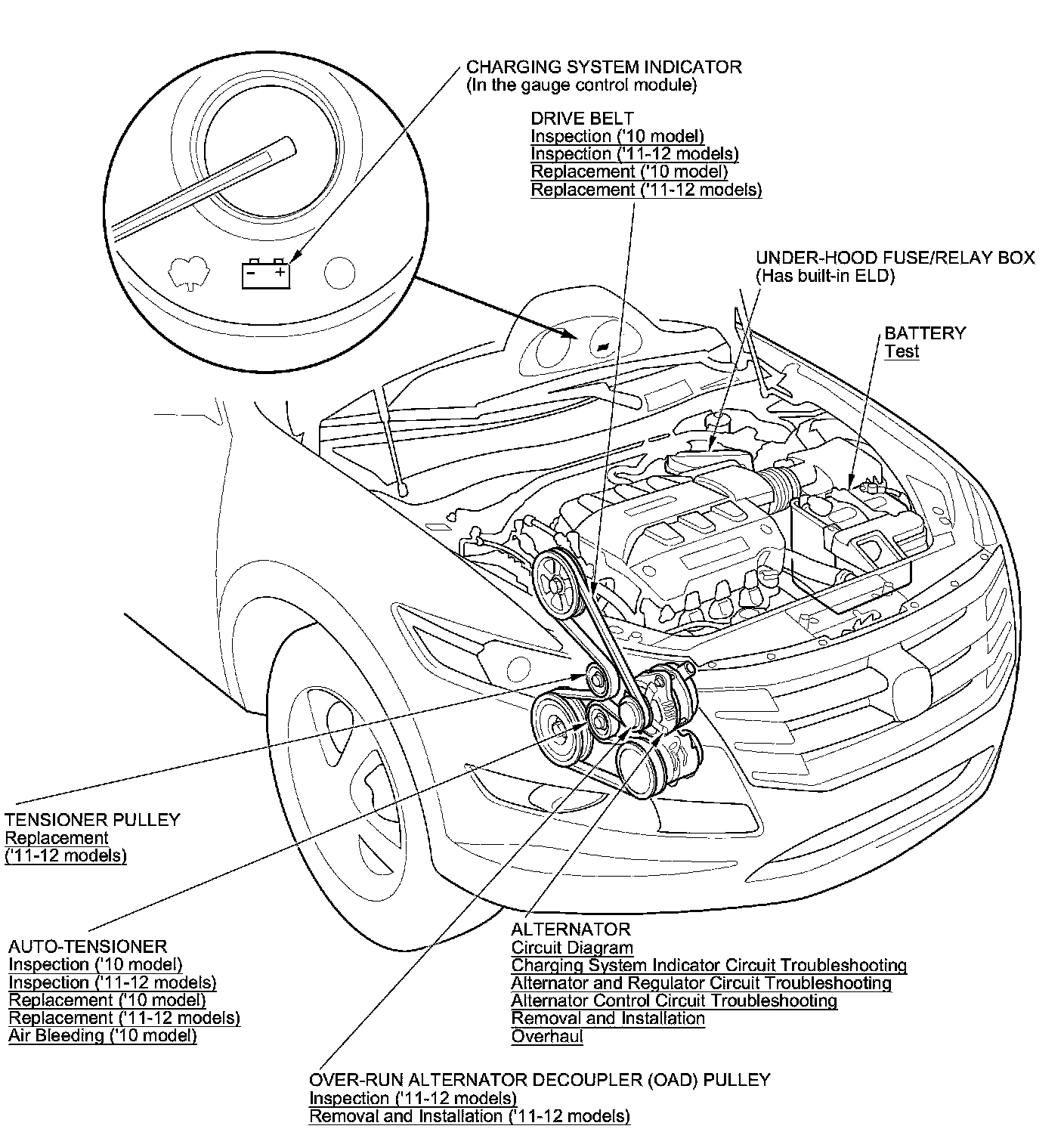 CHARGING SYSTEM INDICATOR
(In the gauge control module)

DRIVE BELT
Inspection ('10 model)
Inspection ('11-12 models)
Replacement ('10 model)
Replacement ('11-12 models)

UNDER-HOOD FUSE/RELAY BOX
(Has built-in ELD)

BATTERY
Test

TENSIONER PULLEY
Replacement
('11-12 models)

AUTO-TENSIONER
Inspection ('10 model)
Inspection ('11-12 models)
Replacement ('10 model)
Replacement ('11-12 models)
Air Bleeding ('10 model)

ALTERNATOR
Circuit Diagram
Charging System Indicator Circuit Troubleshooting
Alternator and Regulator Circuit Troubleshooting
Alternator Control Circuit Troubleshooting
Removal and Installation
Overhaul

OVER-RUN ALTERNATOR DECOUPLER (OAD) PULLEY
Inspection ('11-12 models)
Removal and Installation ('11-12 models)