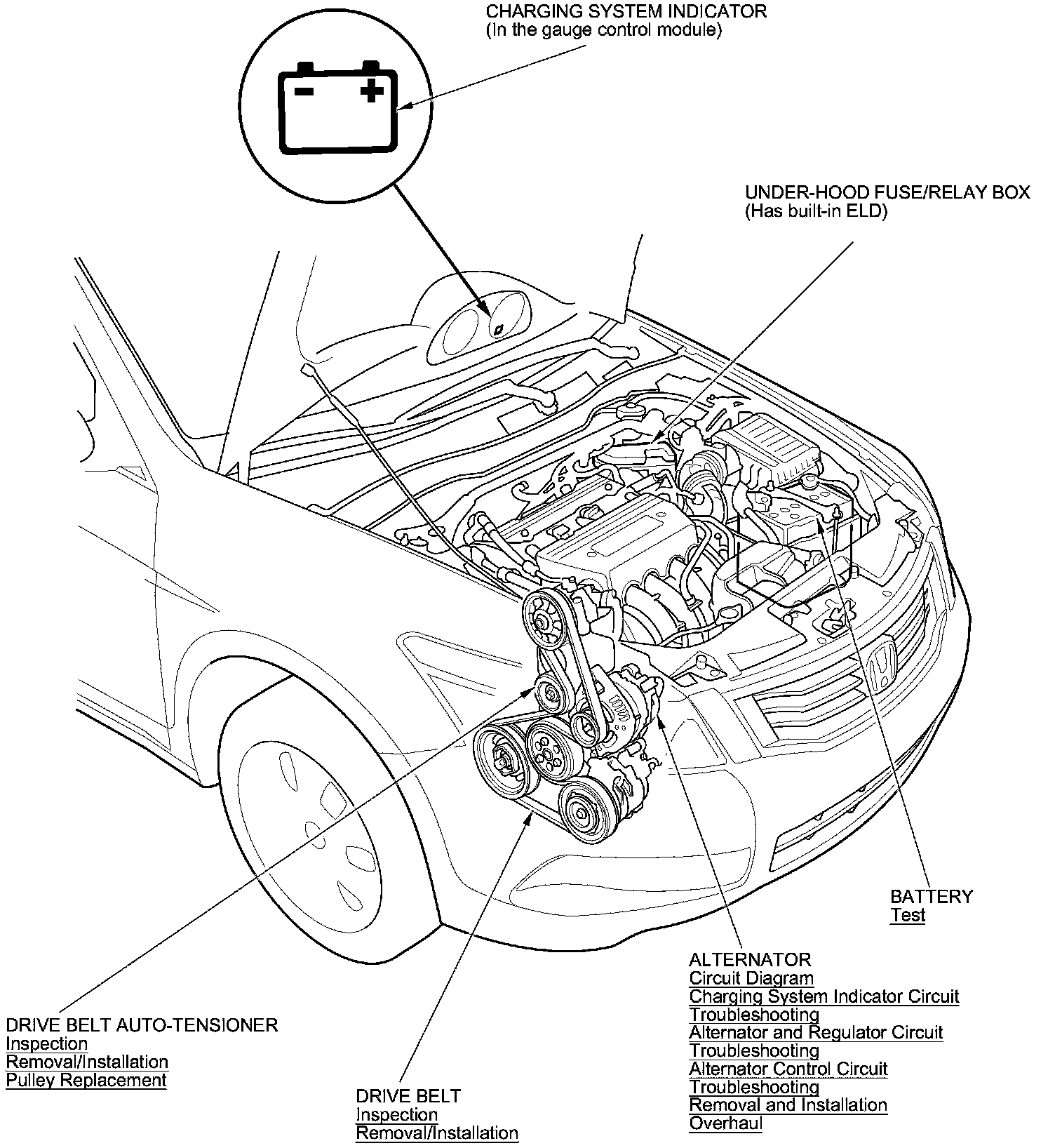 CHARGING SYSTEM INDICATOR
(In the gauge control module)

UNDER-HOOD FUSE/RELAY BOX
(Has built-in ELD)

BATTERY
Test

ALTERNATOR
Circuit Diagram
Charging System Indicator Circuit Troubleshooting
Alternator and Regulator Circuit Troubleshooting
Alternator Control Circuit Troubleshooting
Removal and Installation
Overhaul

DRIVE BELT AUTO-TENSIONER
Inspection
Removal/Installation
Pulley Replacement

DRIVE BELT
Inspection
Removal/Installation