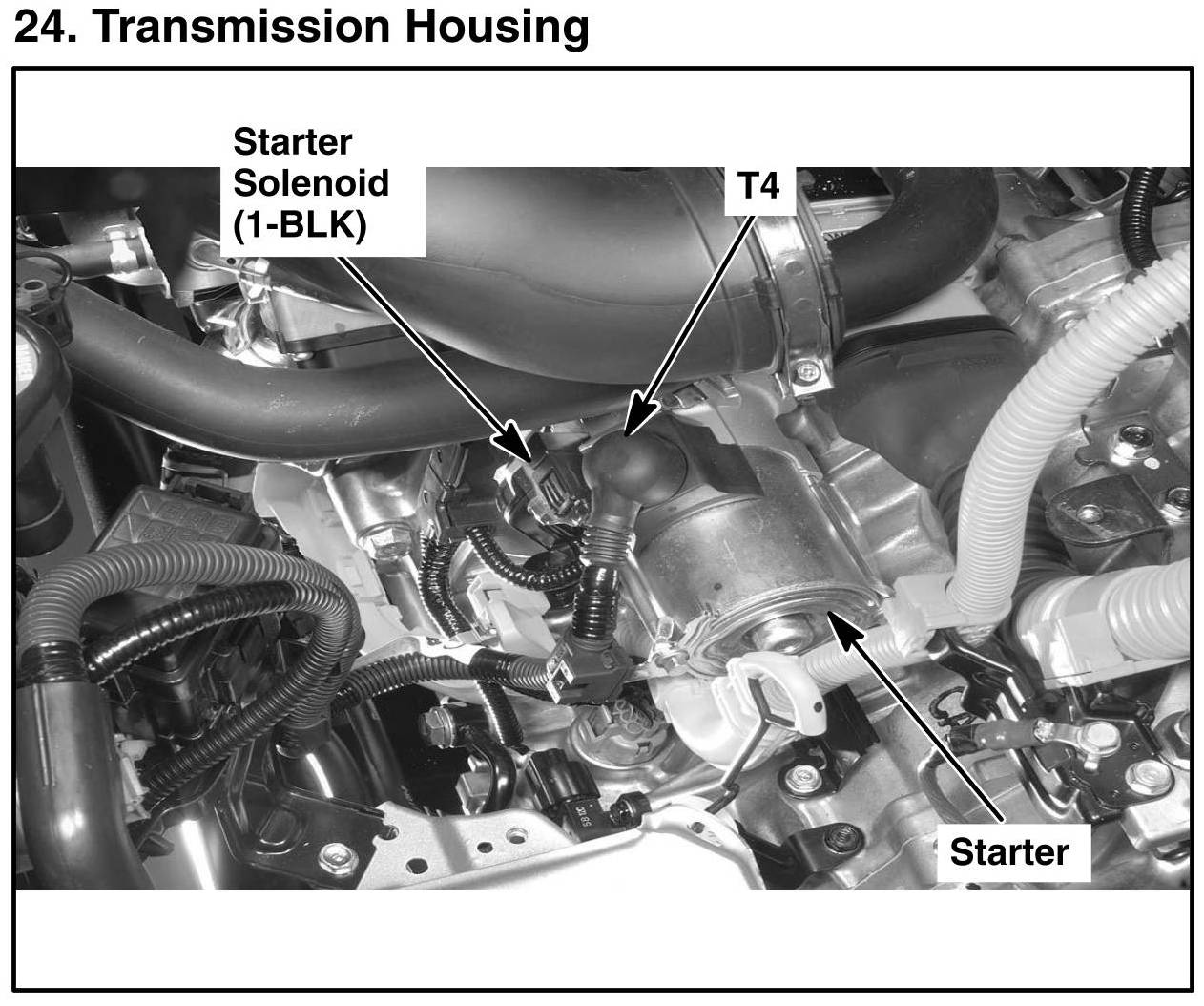 24. Transmission Housing

Starter Solenoid (1-BLK)

T4

Starter