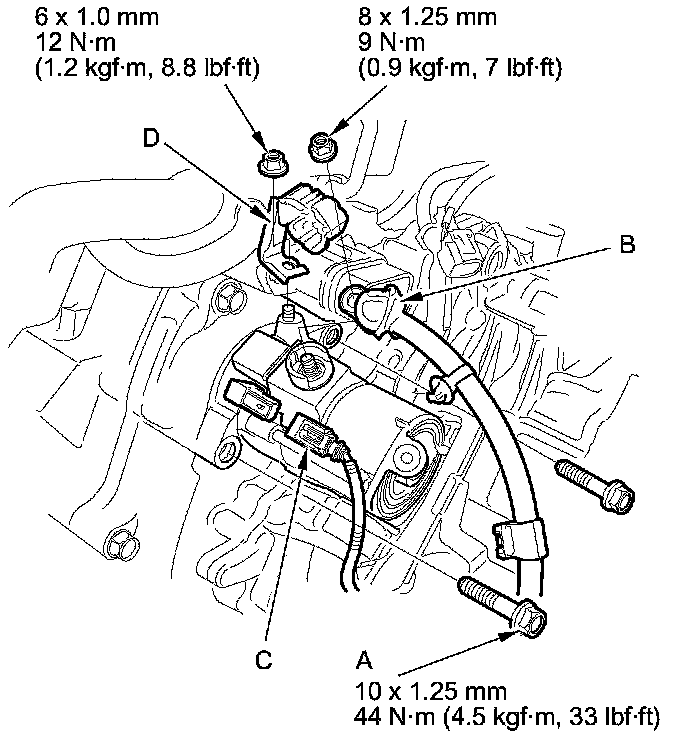 6 x 1.0 mm
12 N·m
(1.2 kgf·m, 8.8 lbf·ft)

8 x 1.25 mm
9 N·m
(0.9 kgf·m, 7 lbf·ft)

D

B

C

A
10 x 1.25 mm
44 N·m (4.5 kgf·m, 33 lbf·ft)