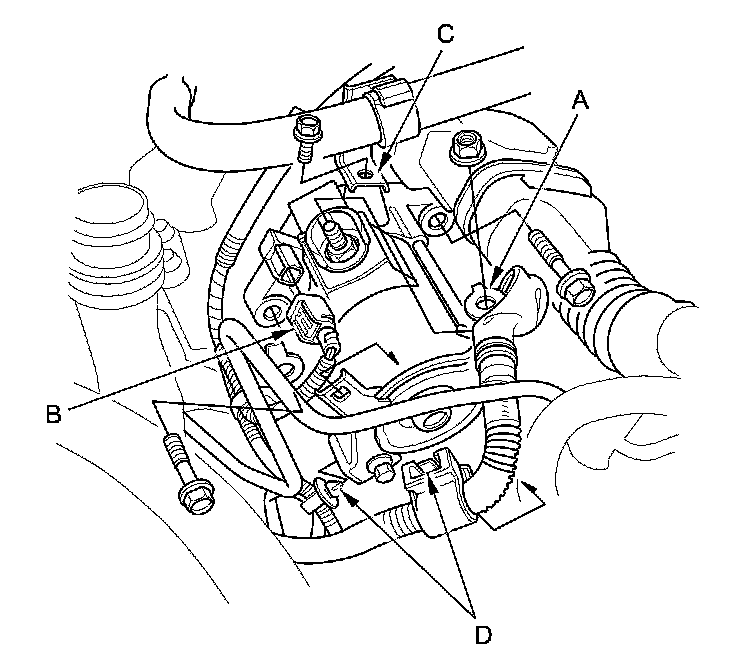 C
A
B
D