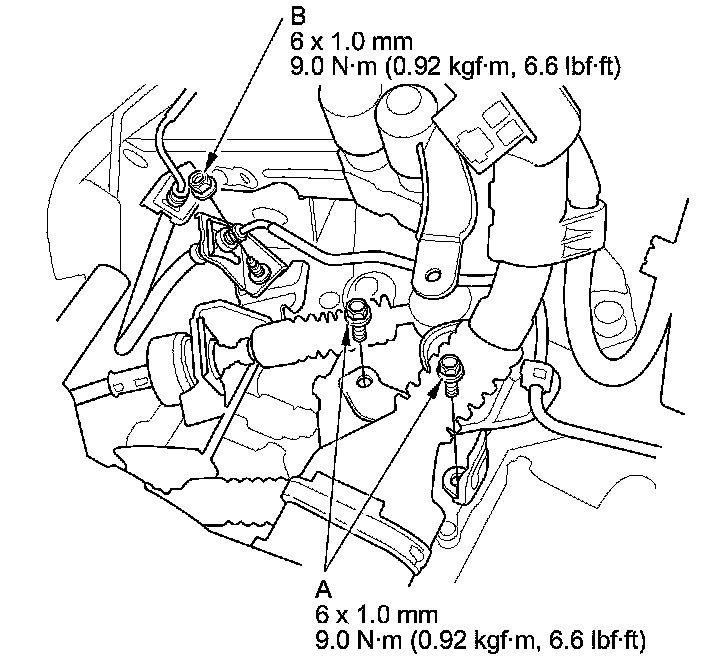 B
6 x 1.0 mm
9.0 N·m (0.92 kgf·m, 6.6 lbf·ft)

A
6 x 1.0 mm
9.0 N·m (0.92 kgf·m, 6.6 lbf·ft)