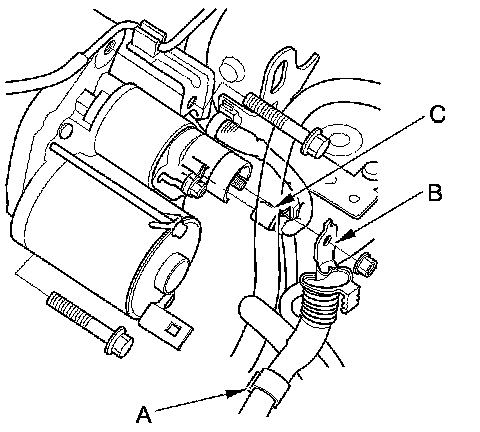 C
B
A