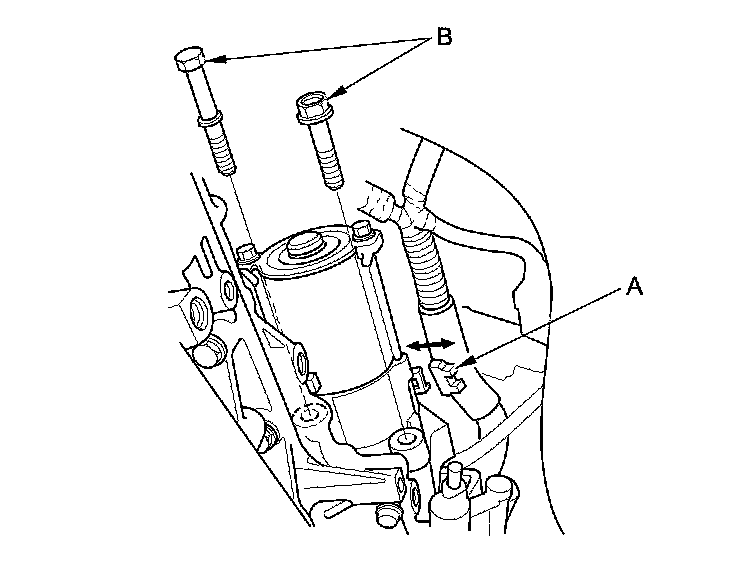 B

A