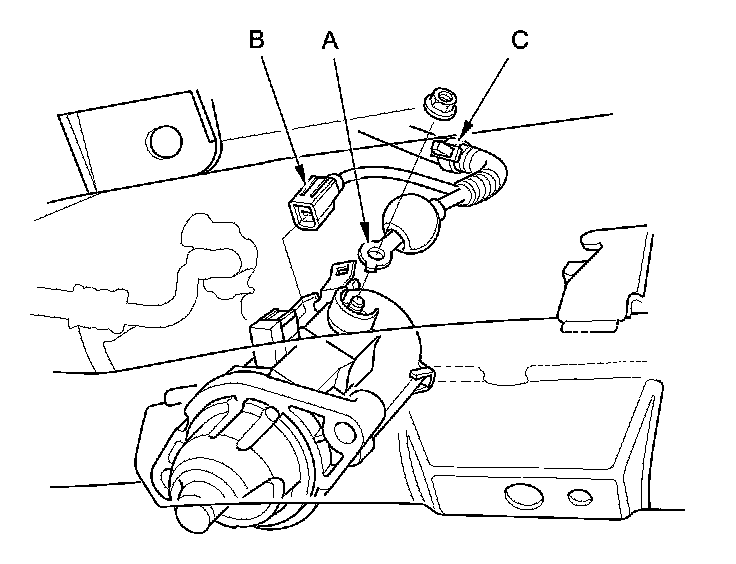 B
A
C