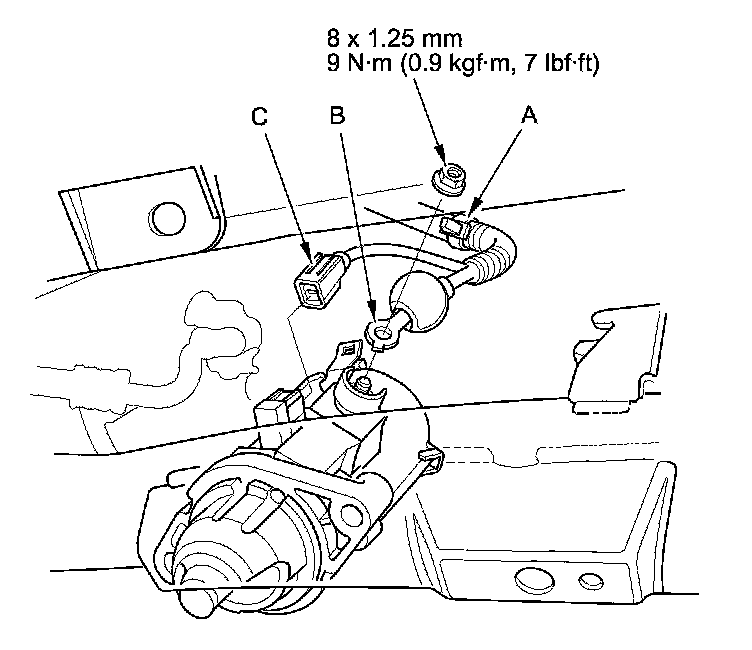 8 x 1.25 mm
9 N·m (0.9 kgf·m, 7 lbf·ft)

C
B
A