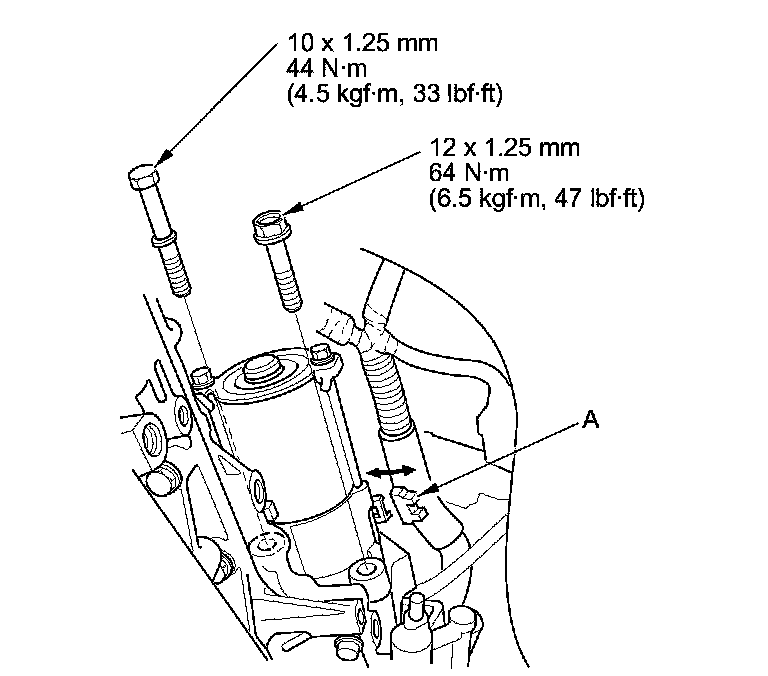 10 x 1.25 mm
44 N·m
(4.5 kgf·m, 33 lbf·ft)

12 x 1.25 mm
64 N·m
(6.5 kgf·m, 47 lbf·ft)

A