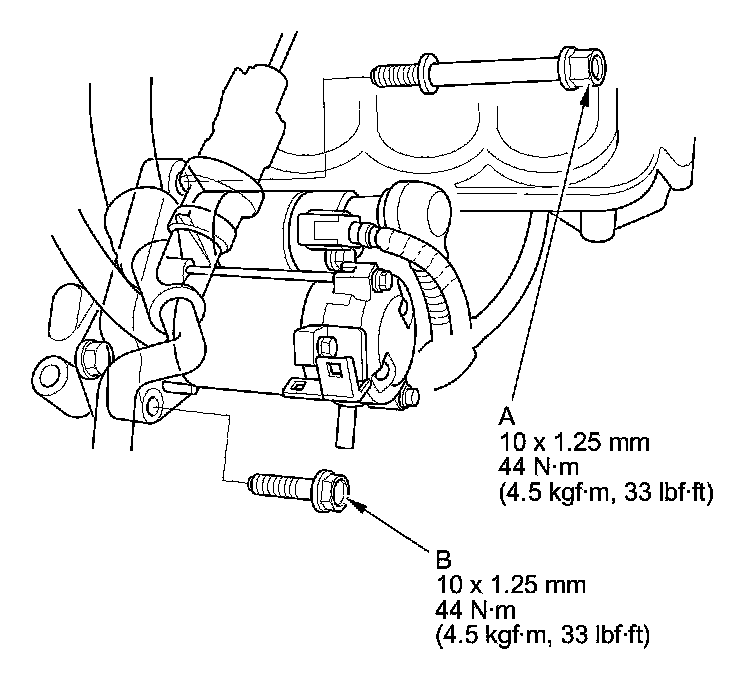 A
10 x 1.25 mm
44 N·m
(4.5 kgf·m, 33 lbf·ft)

B
10 x 1.25 mm
44 N·m
(4.5 kgf·m, 33 lbf·ft)