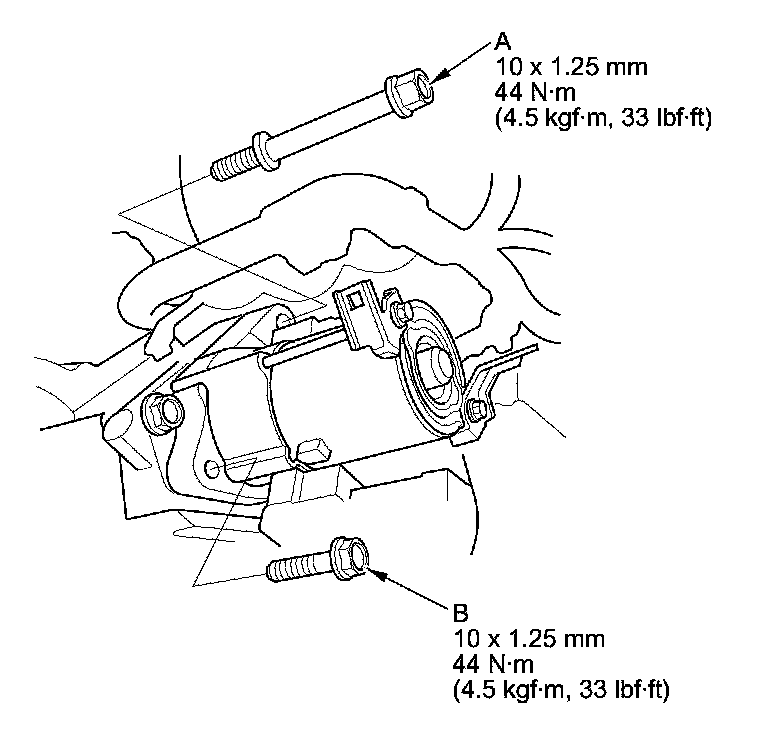 A
10 x 1.25 mm
44 N·m
(4.5 kgf·m, 33 lbf·ft)

B
10 x 1.25 mm
44 N·m
(4.5 kgf·m, 33 lbf·ft)