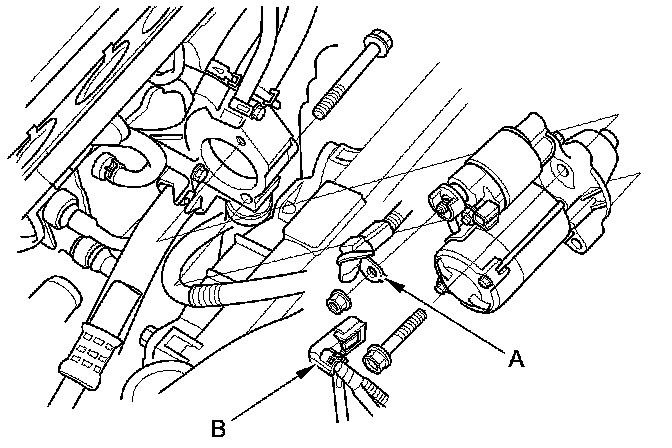 A

B