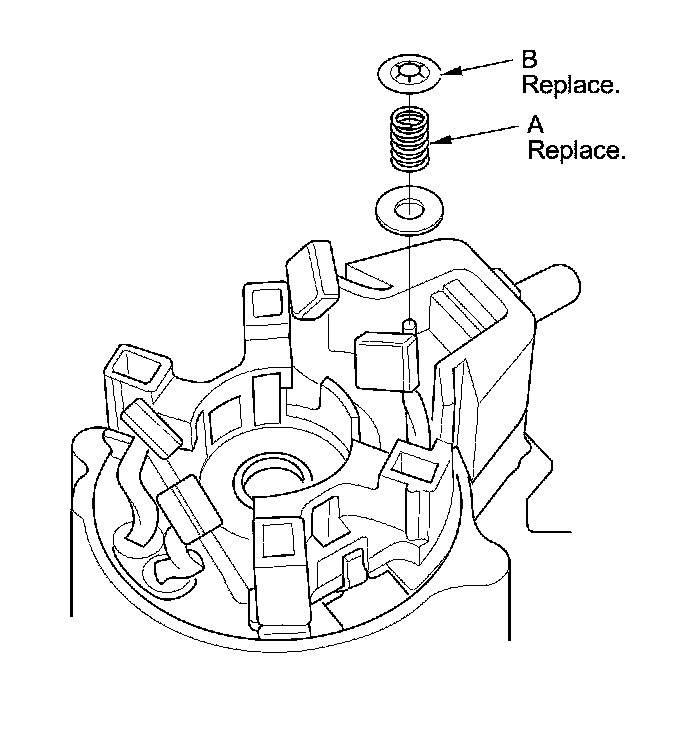 B
Replace.
A
Replace.