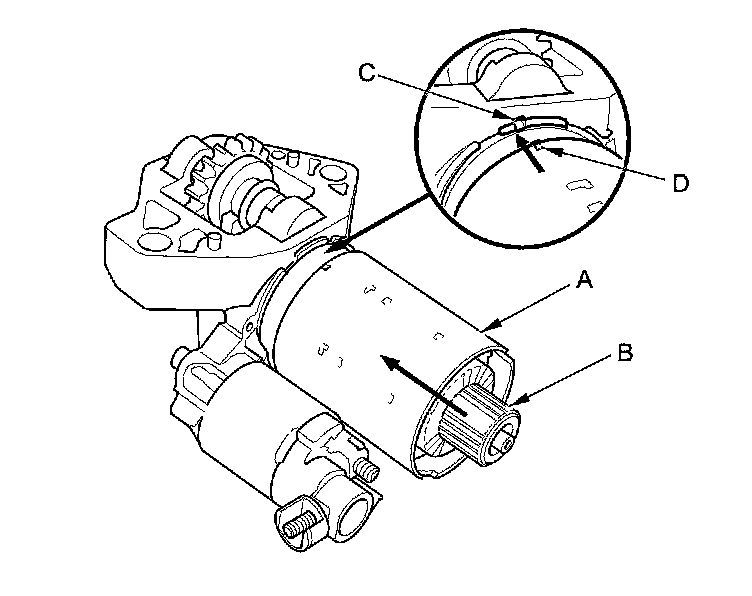 C
D
A
B