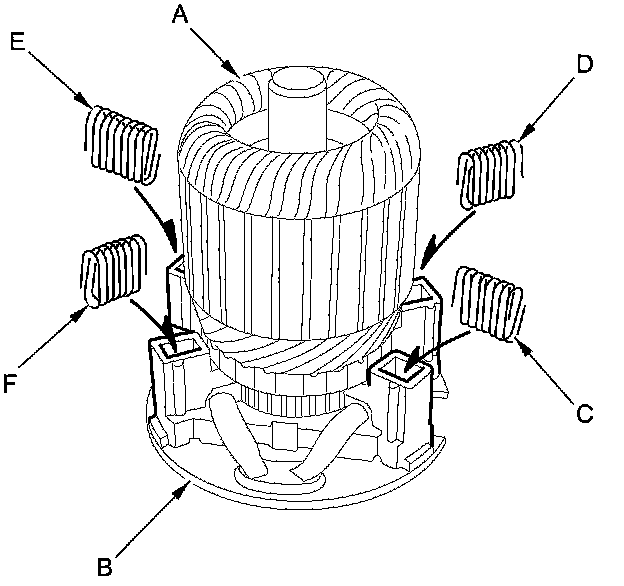 A
E
D
F
C
B