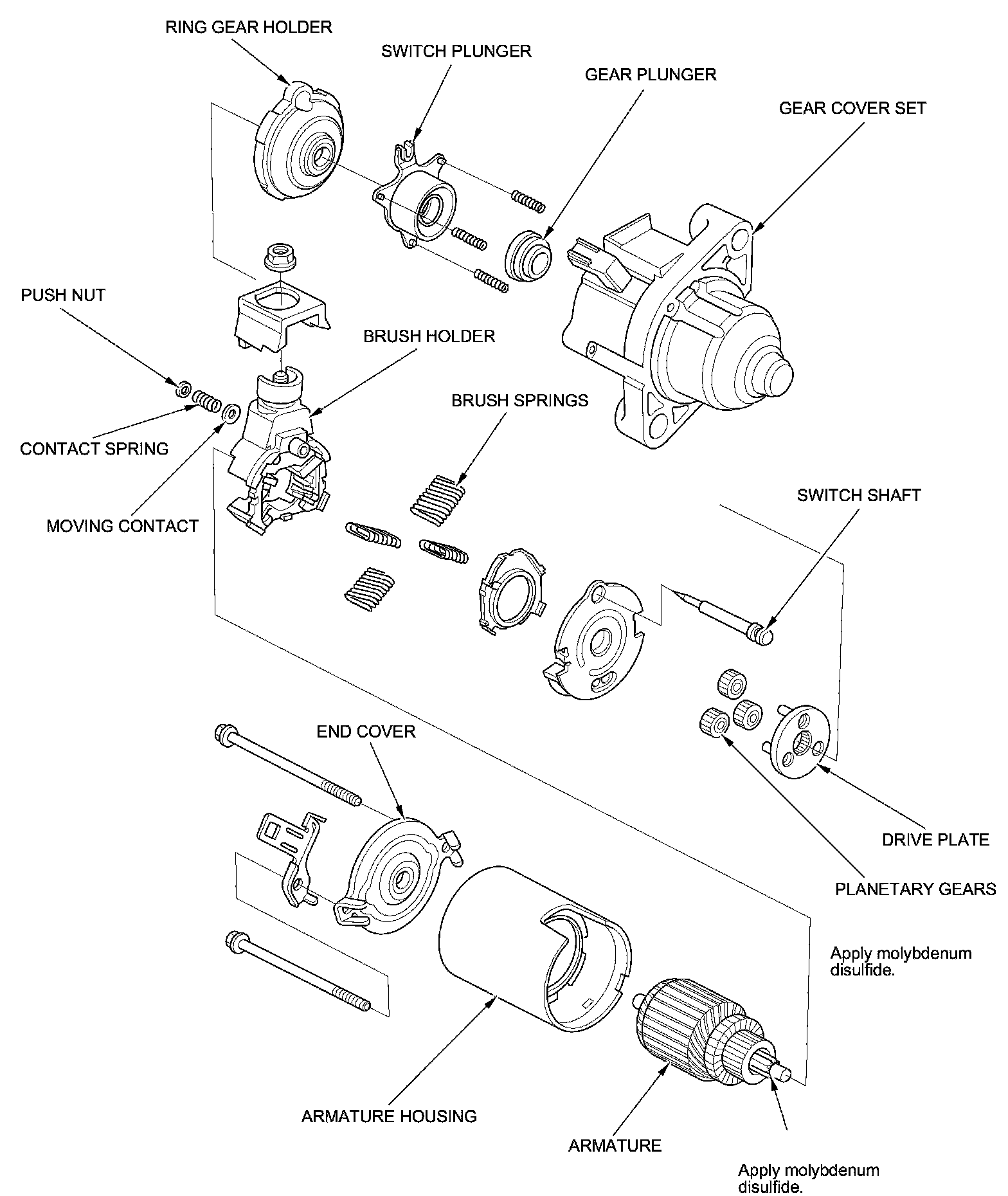 RING GEAR HOLDER

SWITCH PLUNGER

GEAR PLUNGER

GEAR COVER SET

PUSH NUT

BRUSH HOLDER

BRUSH SPRINGS

CONTACT SPRING

MOVING CONTACT

SWITCH SHAFT

END COVER

DRIVE PLATE

PLANETARY GEARS

Apply molybdenum disulfide.

ARMATURE HOUSING

ARMATURE

Apply molybdenum disulfide.