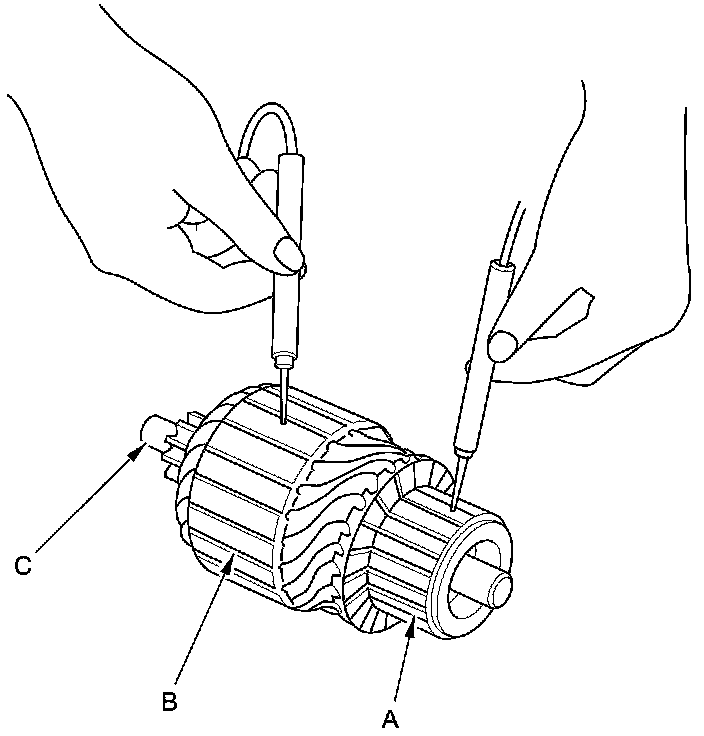 C
B
A