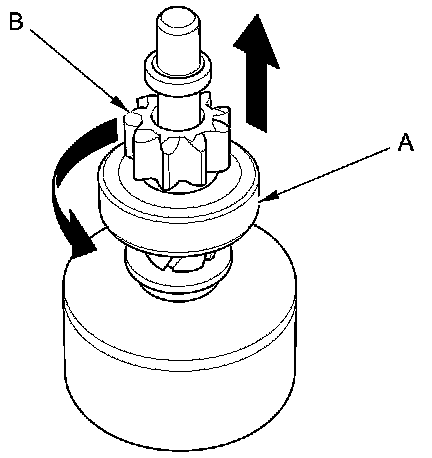 B
A