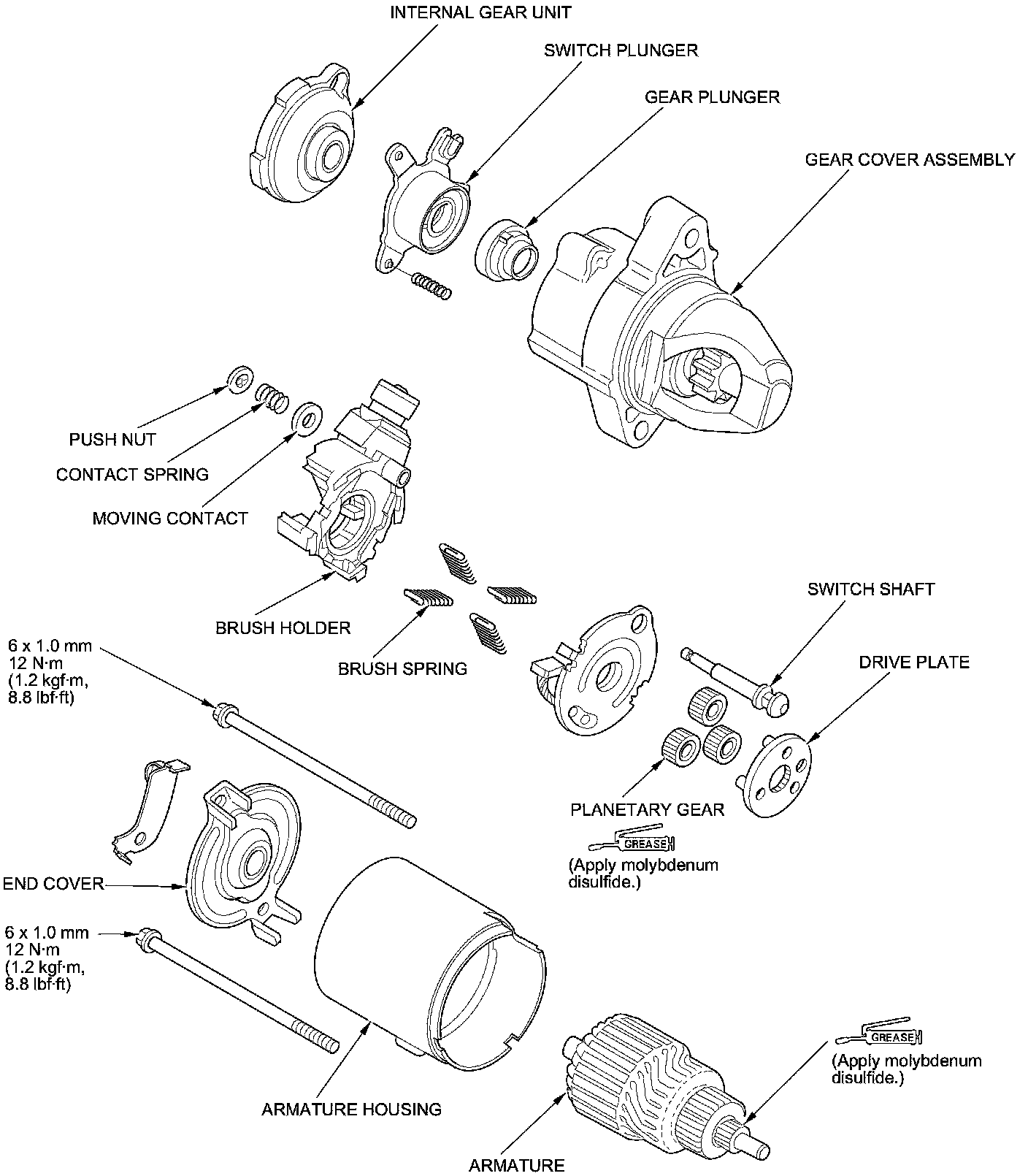 INTERNAL GEAR UNIT

SWITCH PLUNGER

GEAR PLUNGER

GEAR COVER ASSEMBLY

PUSH NUT

CONTACT SPRING

MOVING CONTACT

BRUSH HOLDER

BRUSH SPRING

SWITCH SHAFT

DRIVE PLATE

6 x 1.0 mm
12 N·m
(1.2 kgf·m,
8.8 lbf·ft)

PLANETARY GEAR

GREASE
(Apply molybdenum disulfide.)

END COVER

6 x 1.0 mm
12 N·m
(1.2 kgf·m,
8.8 lbf·ft)

GREASE
(Apply molybdenum disulfide.)

ARMATURE HOUSING

ARMATURE