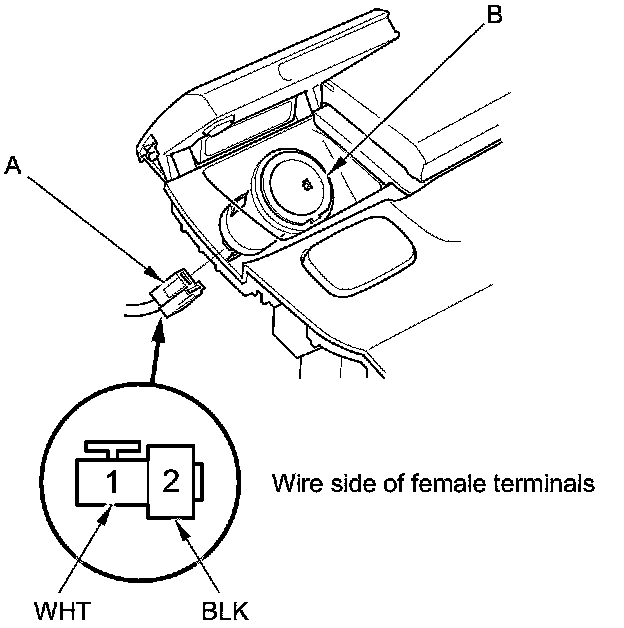 B

A

1

2

Wire side of female terminals

WHT

BLK