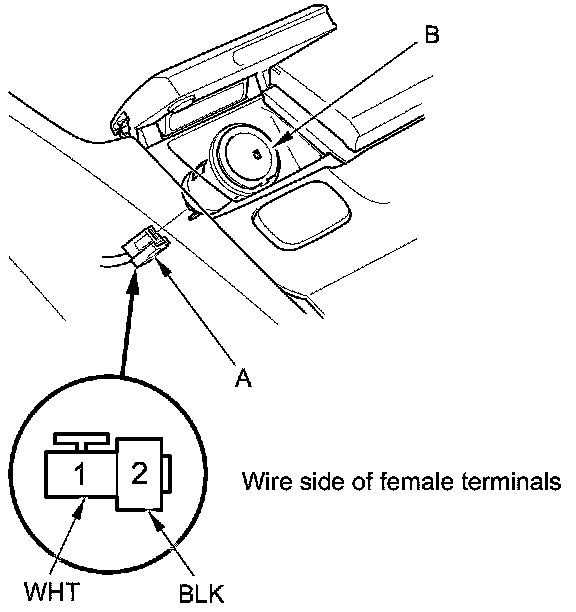 B

A

1

2

Wire side of female terminals

WHT

BLK