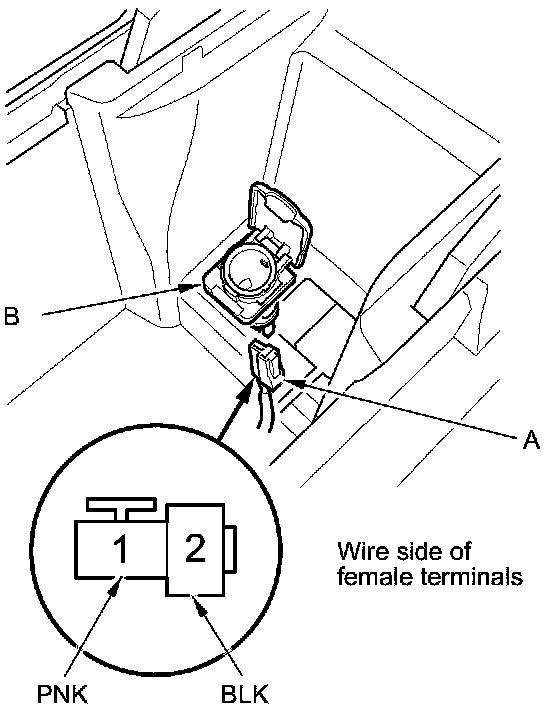 B

A

1

2

Wire side of female terminals

PNK

BLK