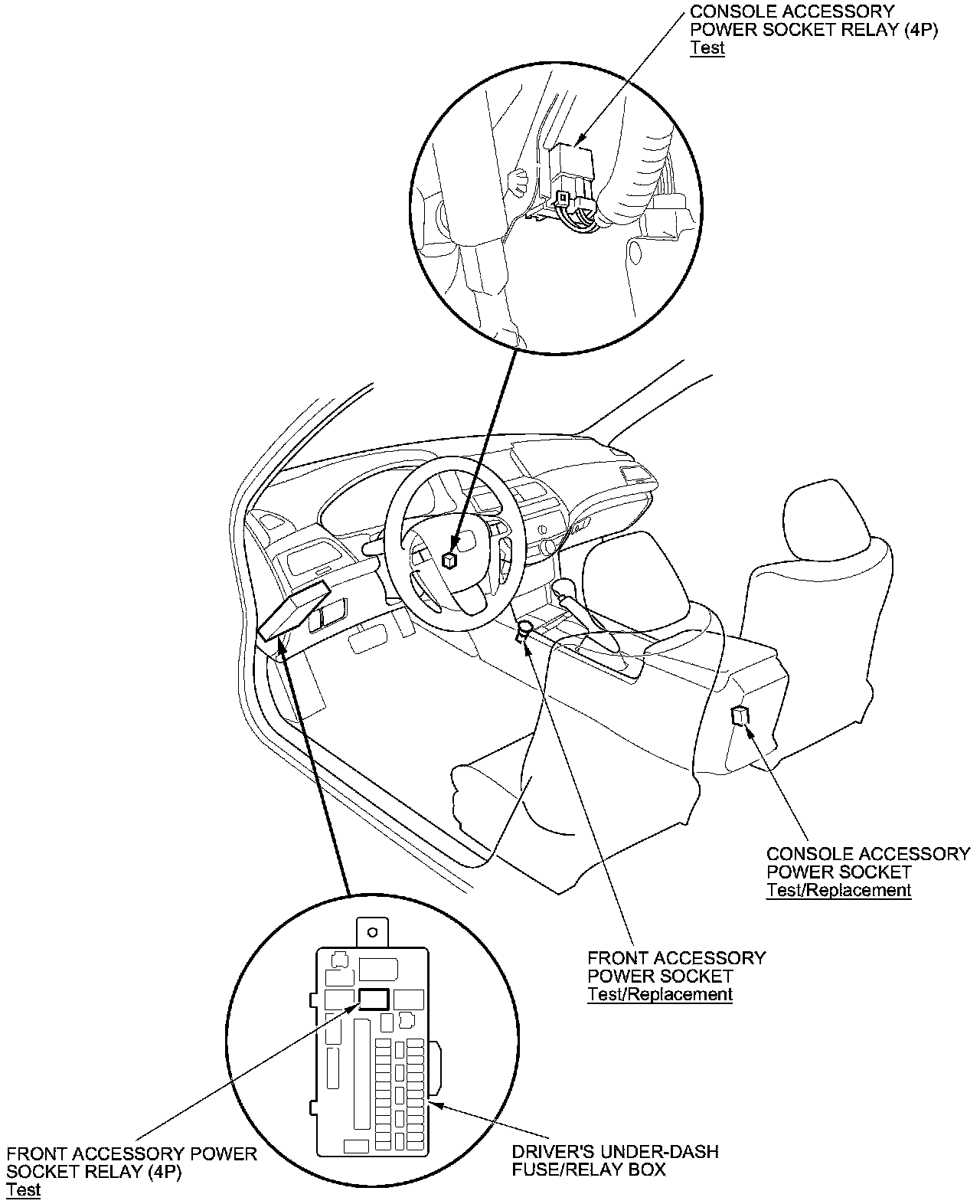 CONSOLE ACCESSORY POWER SOCKET RELAY (4P)
Test

CONSOLE ACCESSORY POWER SOCKET
Test/Replacement

FRONT ACCESSORY POWER SOCKET
Test/Replacement

FRONT ACCESSORY POWER SOCKET RELAY (4P)
Test

DRIVER'S UNDER-DASH FUSE/RELAY BOX