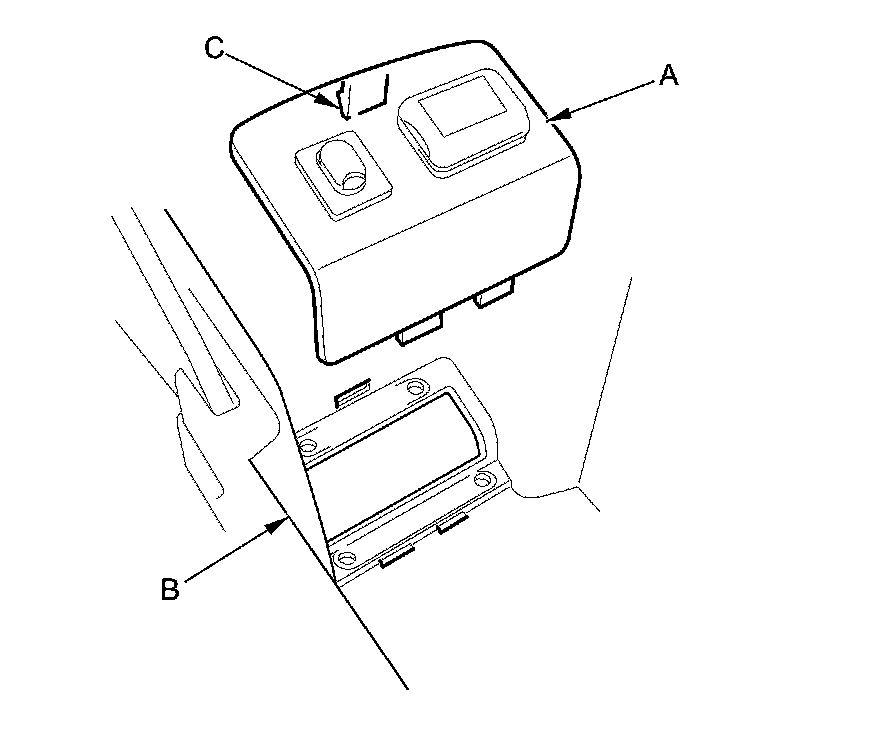 C
A
B