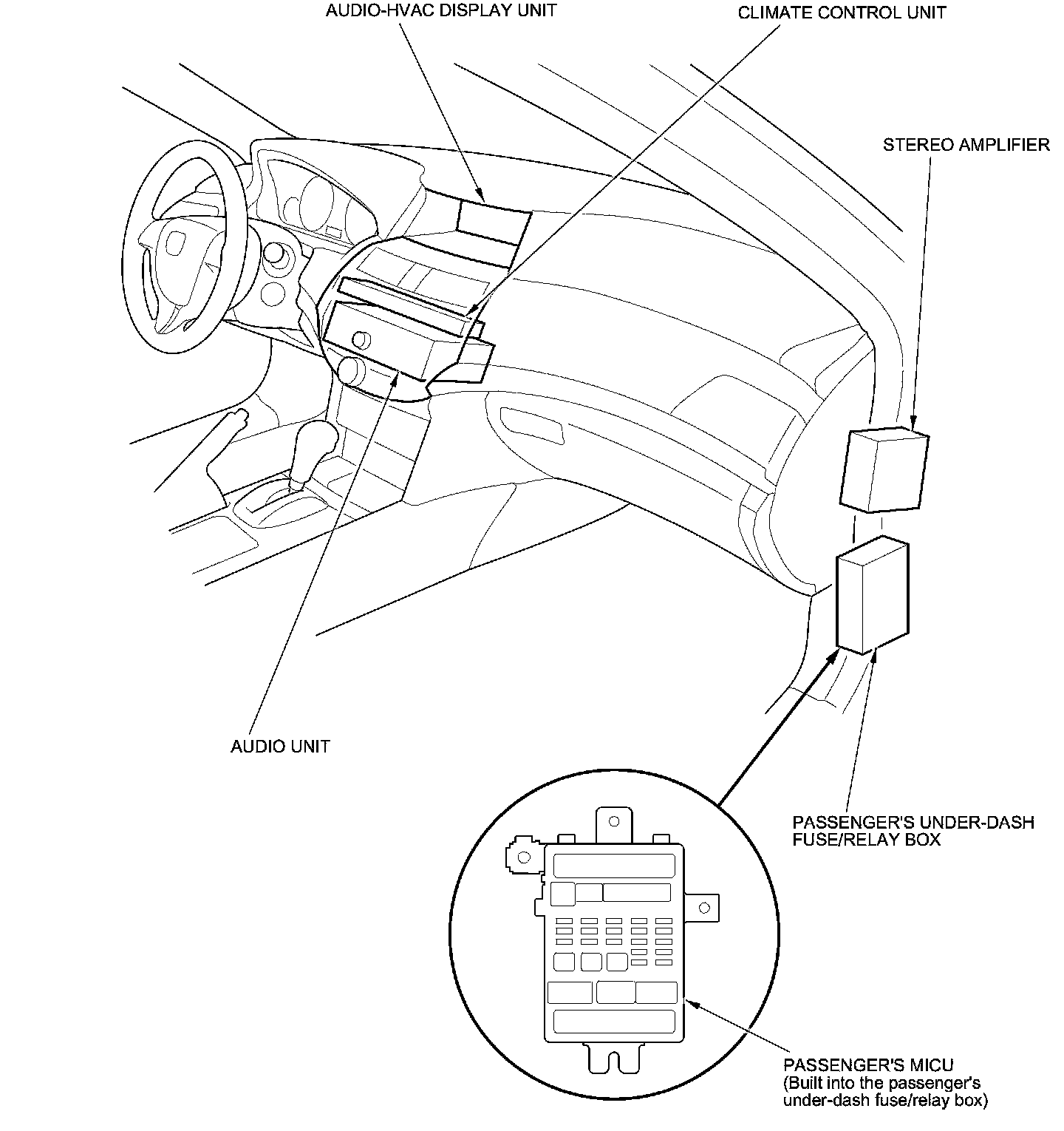 AUDIO-HVAC DISPLAY UNIT

CLIMATE CONTROL UNIT

STEREO AMPLIFIER

AUDIO UNIT

PASSENGER'S UNDER-DASH FUSE/RELAY BOX

PASSENGER'S MICU
(Built into the passenger's under-dash fuse/relay box)