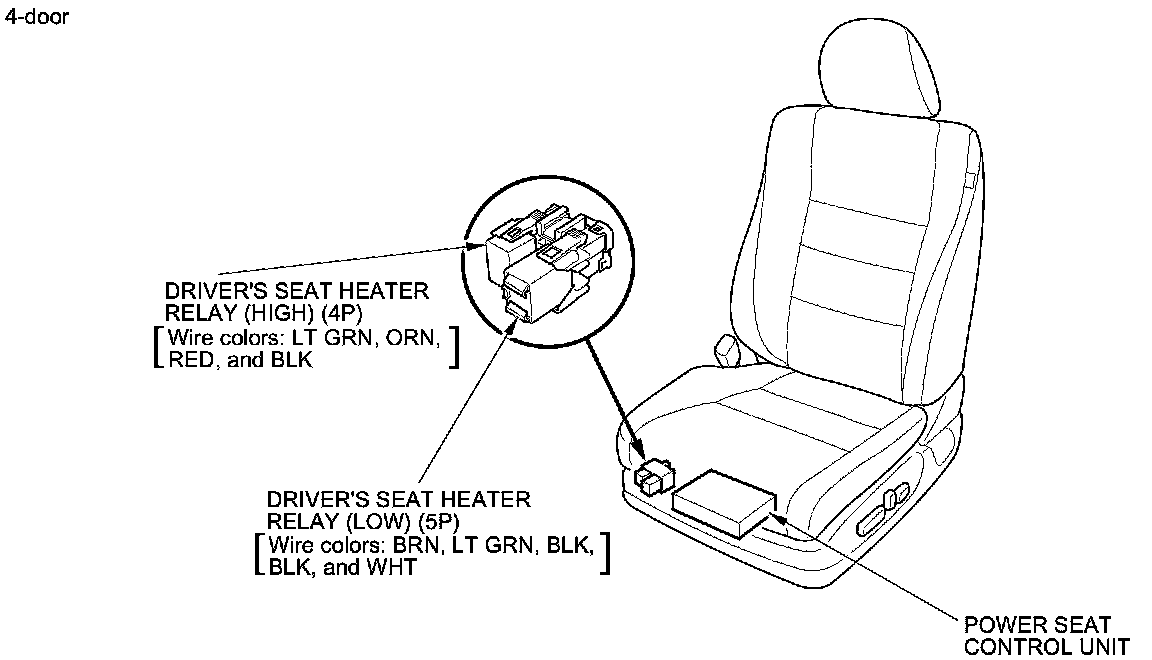 4-door

DRIVER'S SEAT HEATER RELAY (HIGH) (4P)
[Wire colors: LT GRN, ORN, RED, and BLK]

DRIVER'S SEAT HEATER RELAY (LOW) (5P)
[Wire colors: BRN, LT GRN, BLK, BLK, and WHT]

POWER SEAT CONTROL UNIT