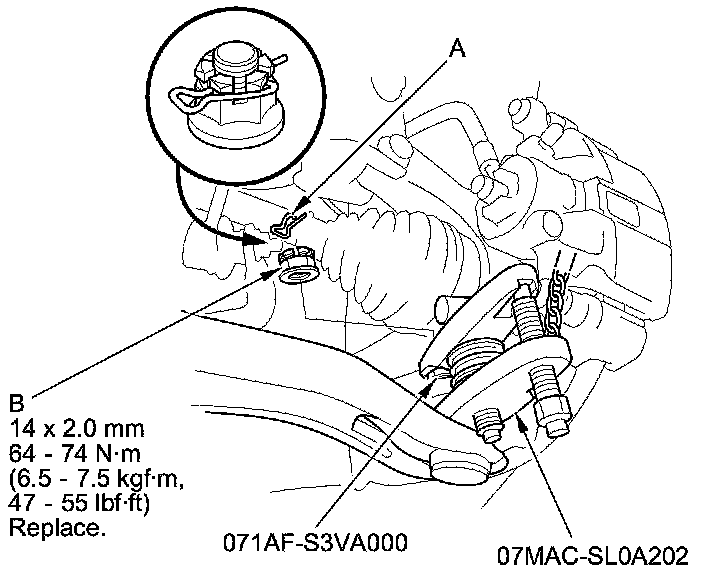 A

B
14 x 2.0 mm
64 - 74 N·m
(6.5 - 7.5 kgf·m,
47 - 55 lbf·ft)
Replace.

071AF-S3VA000

07MAC-SL0A202