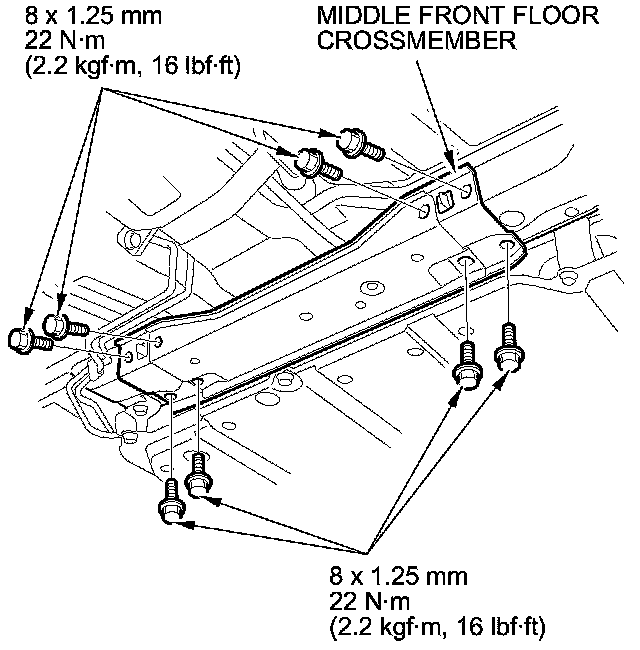 8 x 1.25 mm
22 N·m
(2.2 kgf·m, 16 lbf·ft)

MIDDLE FRONT FLOOR
CROSSMEMBER

8 x 1.25 mm
22 N·m
(2.2 kgf·m, 16 lbf·ft)