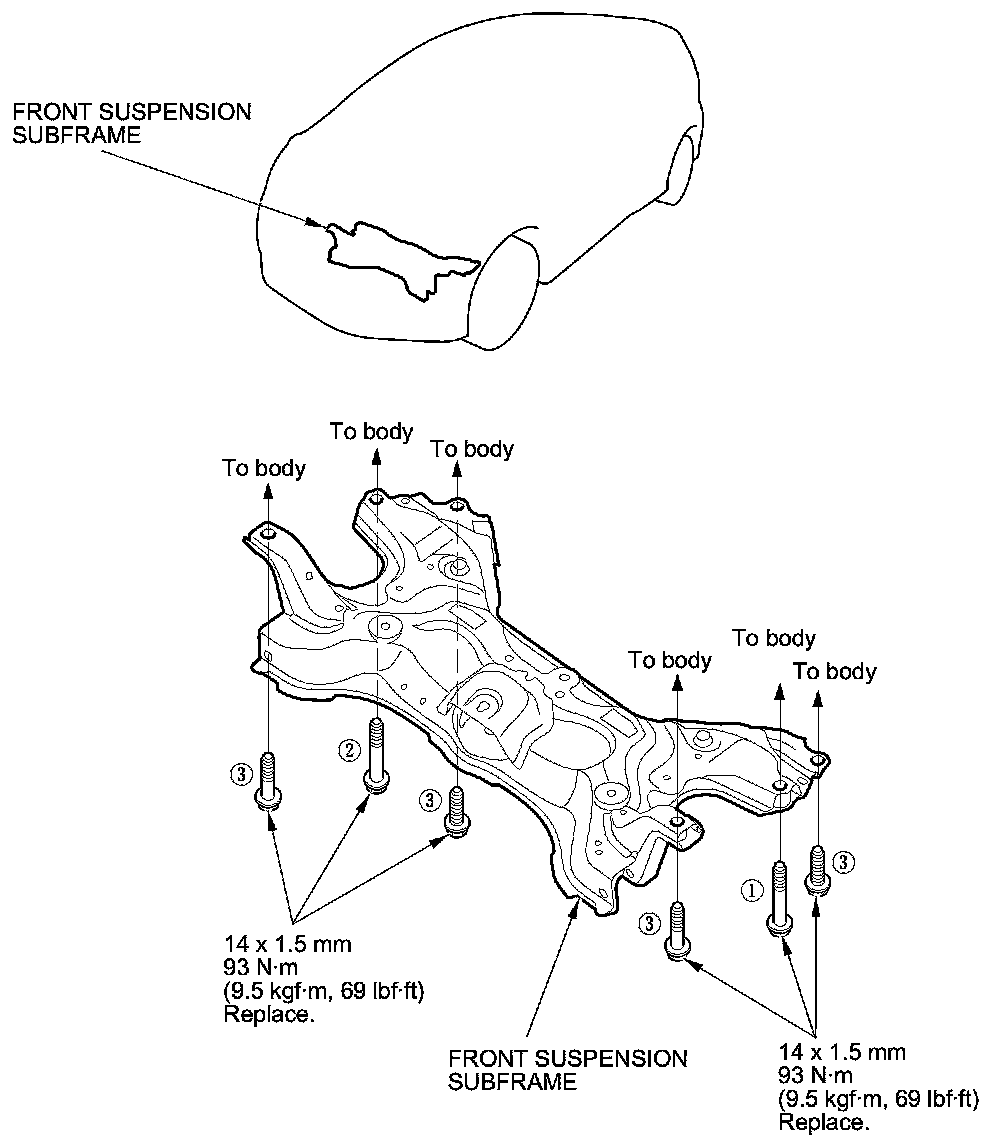 FRONT SUSPENSION SUBFRAME

To body
To body
To body

To body
To body
To body

③
②
③

③
①
③

14 x 1.5 mm
93 N·m
(9.5 kgf·m, 69 lbf·ft)
Replace.

FRONT SUSPENSION SUBFRAME

14 x 1.5 mm
93 N·m
(9.5 kgf·m, 69 lbf·ft)
Replace.