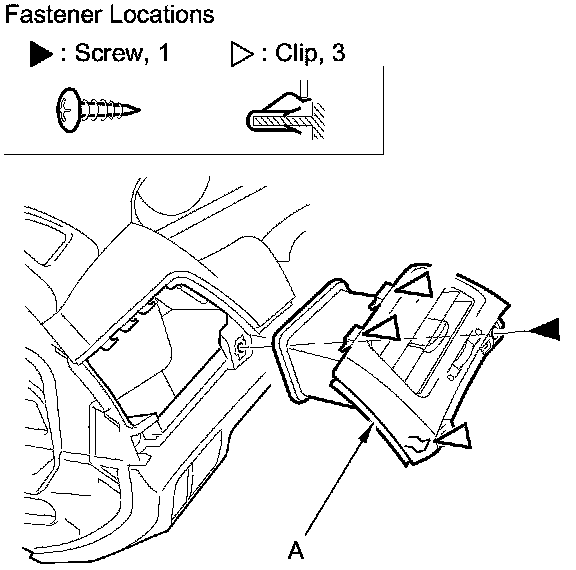 Fastener Locations

▶ : Screw, 1 ▷ : Clip, 3

A