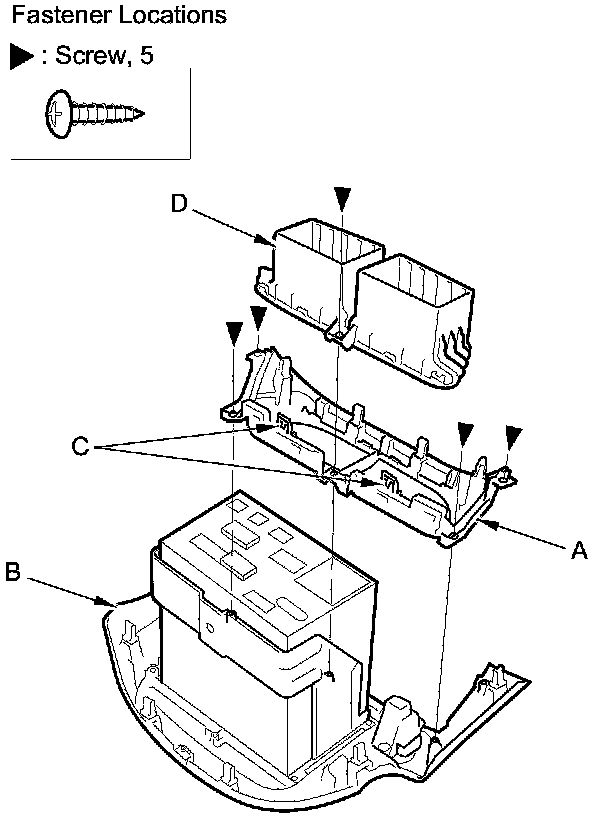 Fastener Locations

▶ : Screw, 5

D

C

A

B