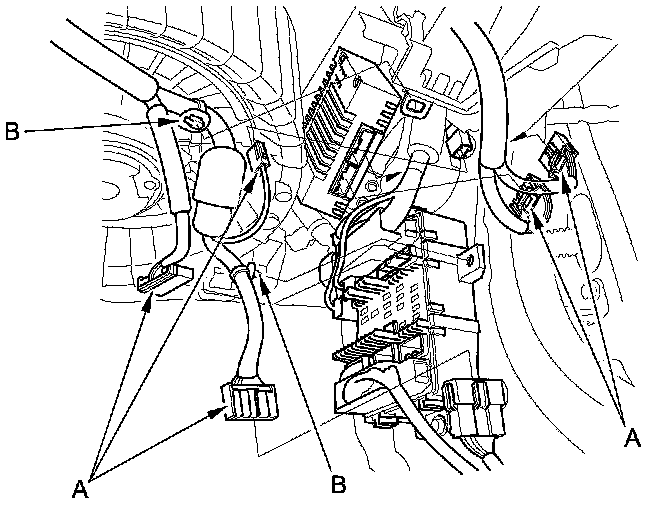 B
A
B
A