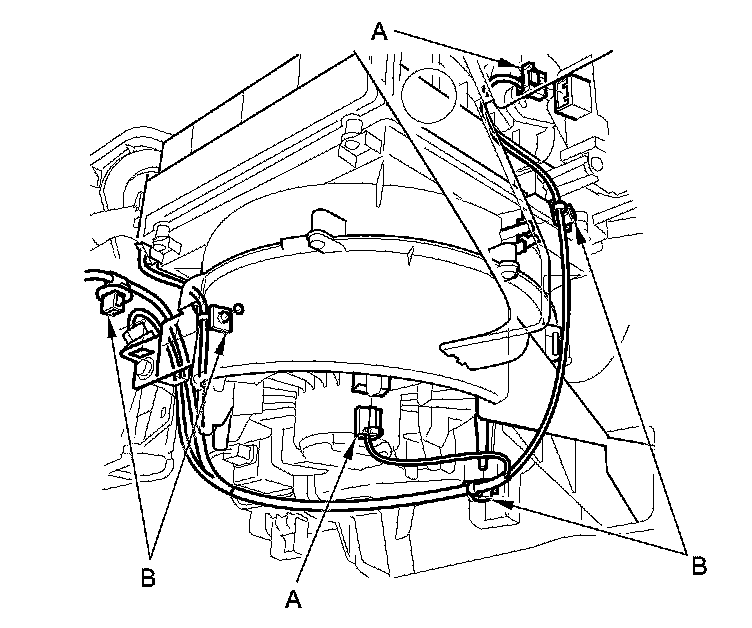 A

B

A

B