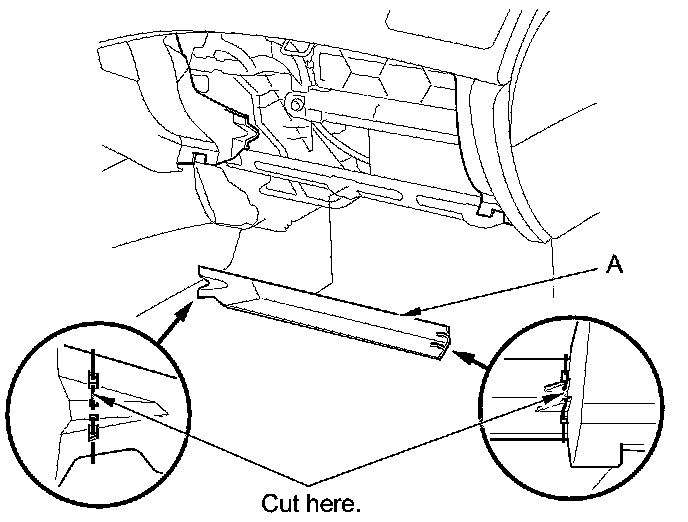 A

Cut here.