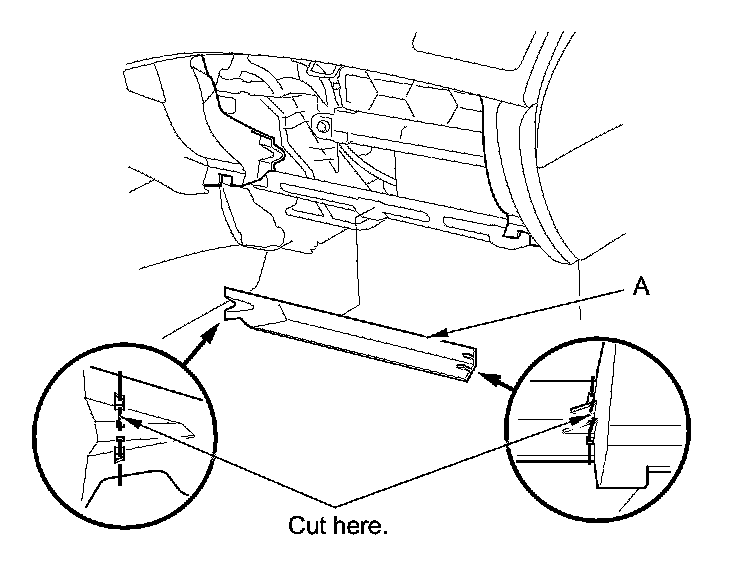 A

Cut here.