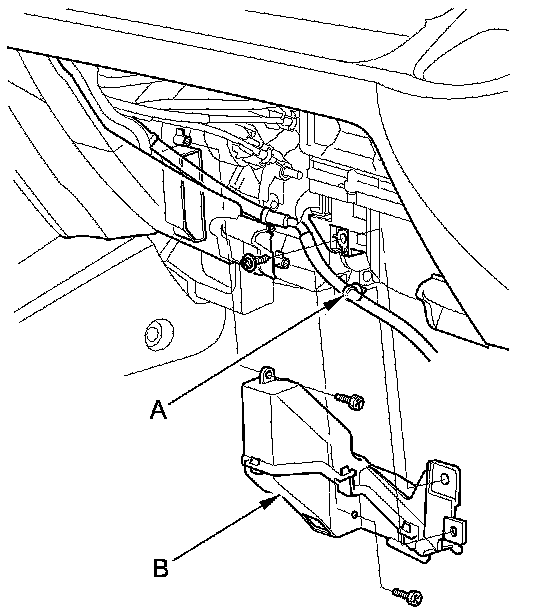 A

B