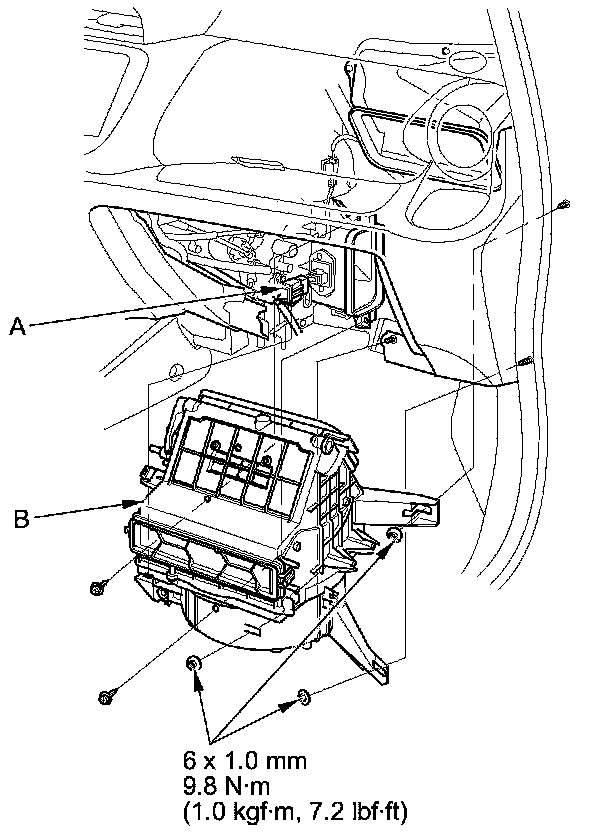 A

B

6 x 1.0 mm
9.8 N·m
(1.0 kgf·m, 7.2 lbf·ft)