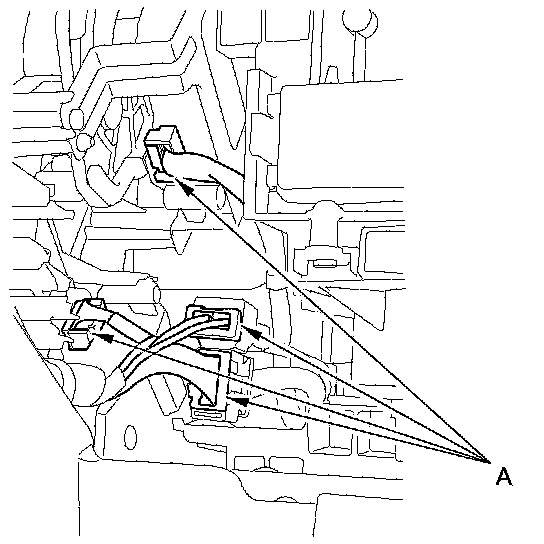 A