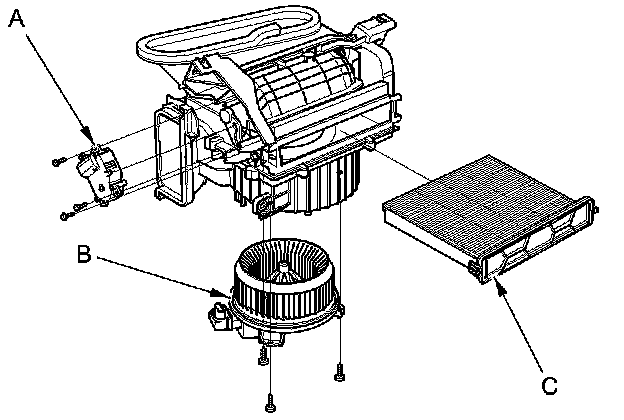 A
B
C