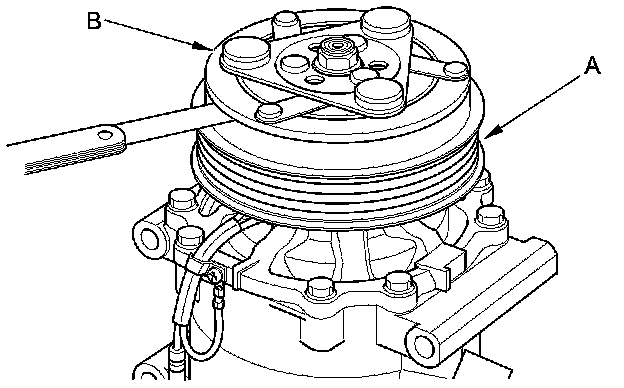 B

A