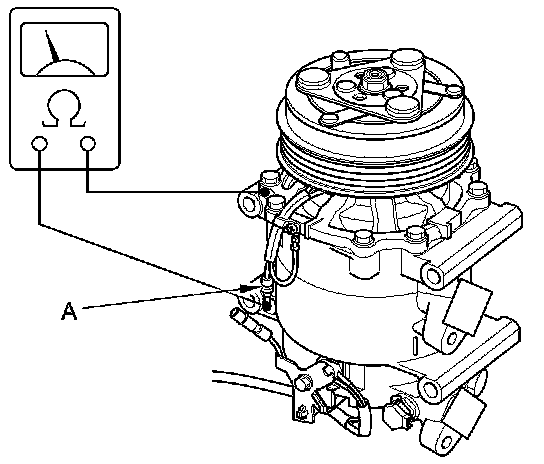 $\Omega$

A