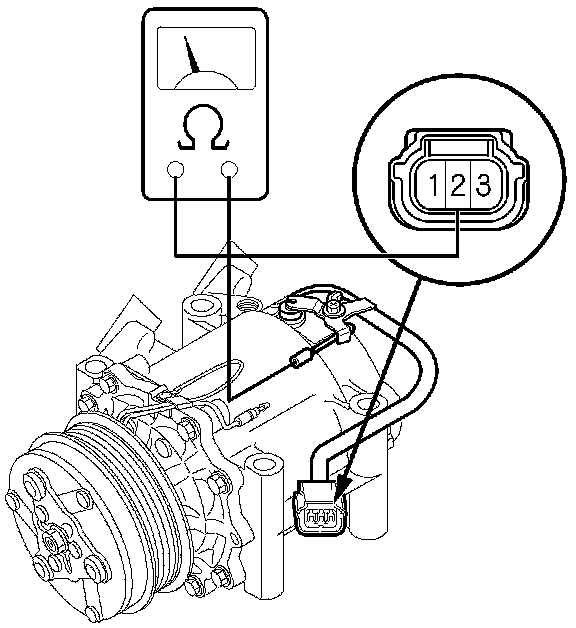 Ω

1 2 3