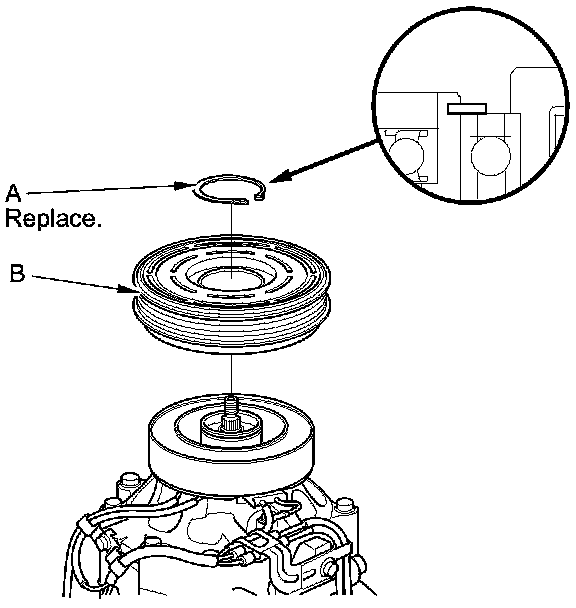 A
Replace.
B