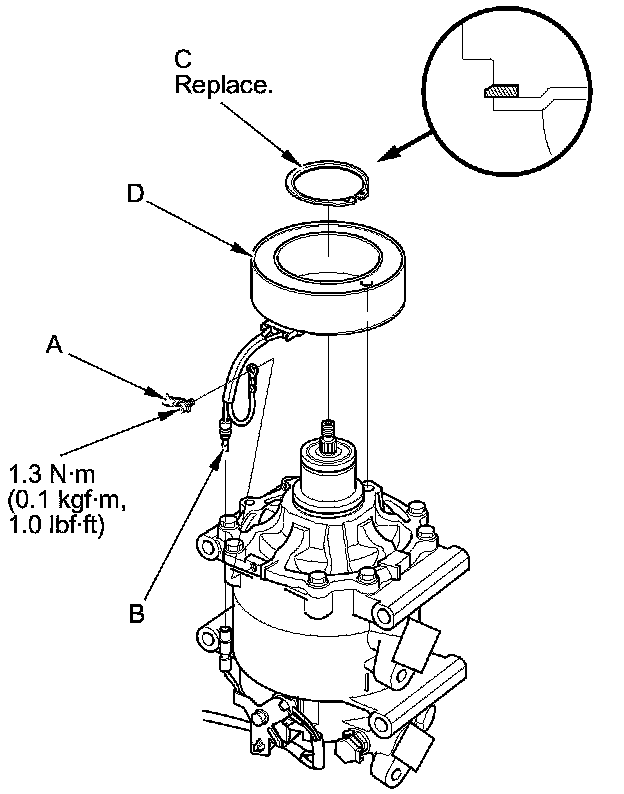 C
Replace.

D

A

1.3 N·m
(0.1 kgf·m,
1.0 lbf·ft)

B